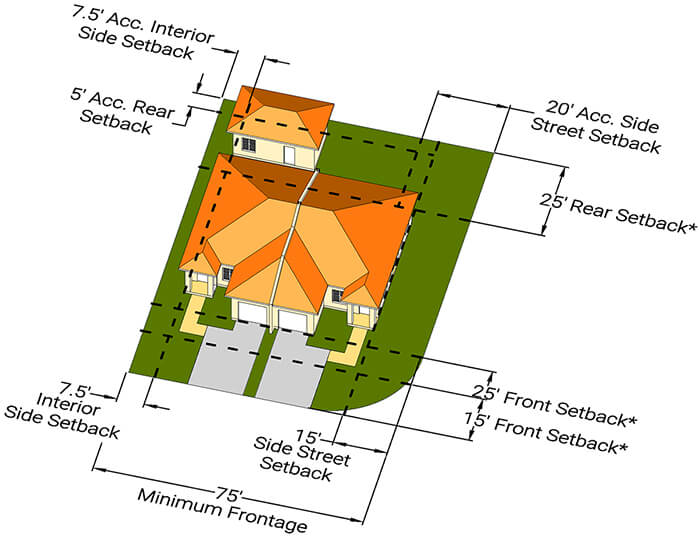 7.5' Acc. Interior Side Setback

5' Acc. Rear Setback

20' Acc. Side Street Setback

25' Rear Setback*

25' Front Setback*

15' Front Setback*

7.5' Interior Side Setback

15' Side Street Setback

75' Minimum Frontage