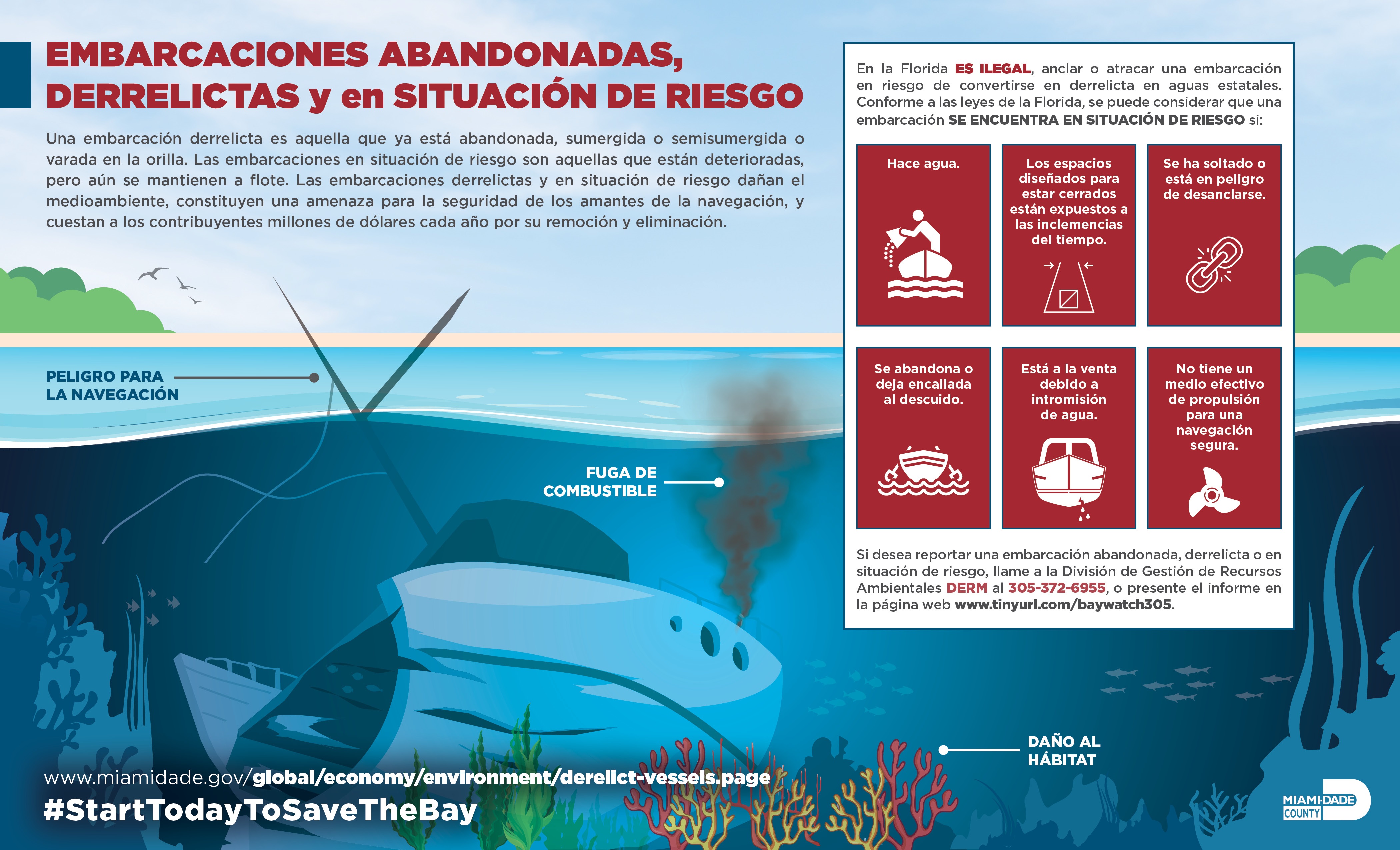 EMBARCACIONES ABANDONADAS, DERRELICTAS y en SITUACIÓN DE RIESGO

Una embarcación derrelicta es aquella que ya está abandonada, sumergida o semisumergida o varada en la orilla. Las embarcaciones en situación de riesgo son aquellas que están deterioradas, pero aún se mantienen a flote. Las embarcaciones derrelictas y en situación de riesgo dañan el medioambiente, constituyen una amenaza para la seguridad de los amantes de la navegación, y cuestan a los contribuyentes millones de dólares cada año por su remoción y eliminación.

PELIGRO PARA LA NAVEGACIÓN

FUGA DE COMBUSTIBLE

DAÑO AL HÁBITAT

En la Florida ES ILEGAL, anclar o atracar una embarcación en riesgo de convertirse en derrelicta en aguas estatales. Conforme a las leyes de la Florida, se puede considerar que una embarcación SE ENCUENTRA EN SITUACIÓN DE RIESGO si:

Hace agua.

Los espacios diseñados para estar cerrados están expuestos a las inclemencias del tiempo.

Se ha soltado o está en peligro de desanclarse.

Se abandona o deja encallada al descuido.

Está a la venta debido a intromisión de agua.

No tiene un medio efectivo de propulsión para una navegación segura.

Si desea reportar una embarcación abandonada, derrelicta o en situación de riesgo, llame a la División de Gestión de Recursos Ambientales DERM al 305-372-6955, o presente el informe en la página web www.tinyurl.com/baywatch305.

www.miamidade.gov/global/economy/environment/derelict-vessels.page
#StartTodayToSaveTheBay

MIAMI-DADE COUNTY