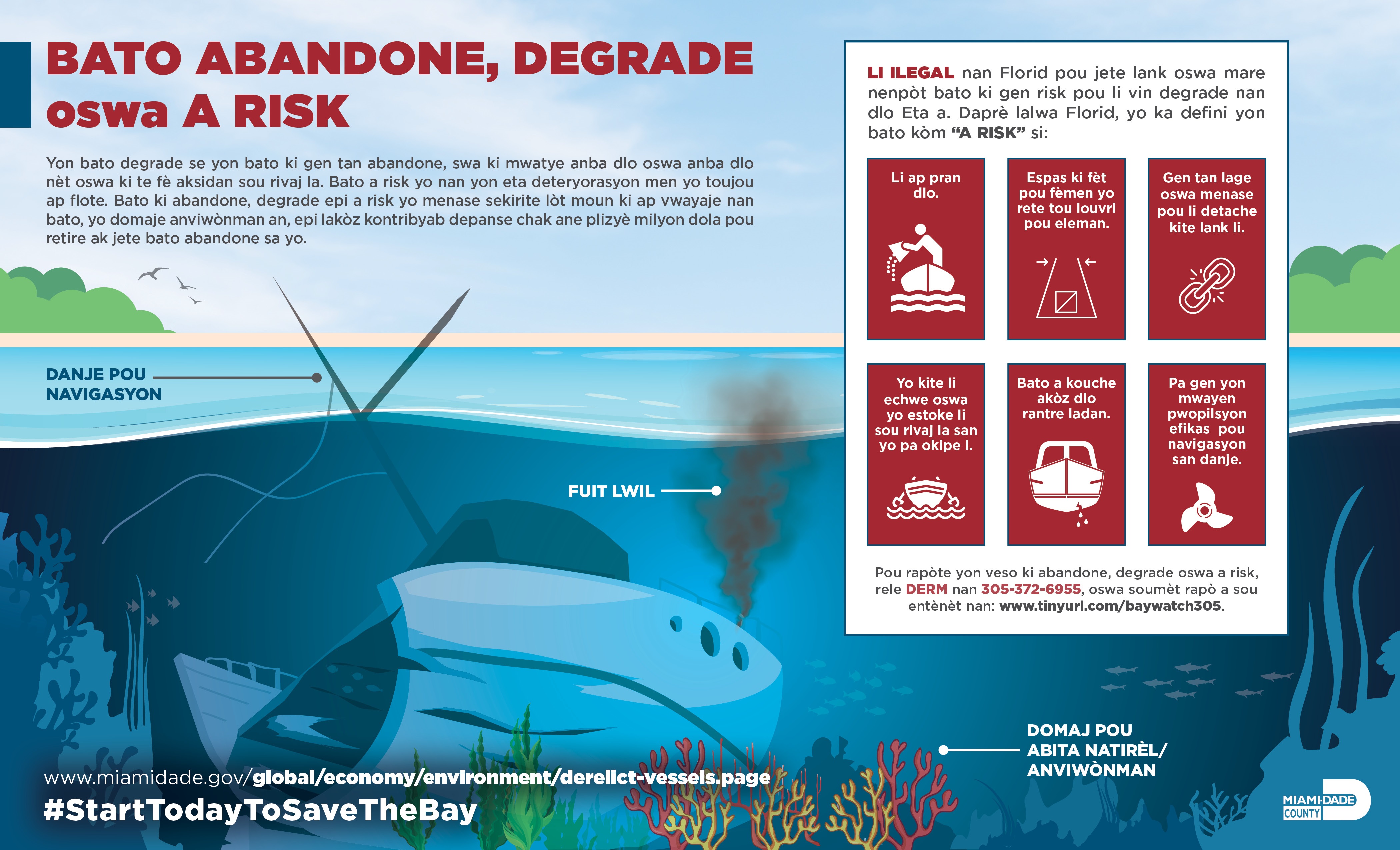 BATO ABANDONE, DEGRADE oswa A RISK

Yon bato degrade se yon bato ki gen tan abandone, swa ki mwatye anba dlo oswa anba dlo nèt oswa ki te fè aksidan sou rivaj la. Bato a risk yo nan yon eta deteryorasyon men yo toujou ap flote. Bato ki abandone, degrade epi a risk yo menase sekirite lòt moun ki ap vwayaje nan bato, yo domaje anviwònman an, epi lakòz kontribyab depanse chak ane plizyè milyon dola pou retire ak jete bato abandone sa yo.

DANJE POU NAVIGASYON

FUIT LWIL

DOMAJ POU ABITA NATIRÈL/ ANVIWÒNMAN

LI ILEGAL nan Florid pou jete lank oswa mare nenpòt bato ki gen risk pou li vin degrade nan dlo Eta a. Daprè lalwa Florid, yo ka defini yon bato kòm "A RISK" si:

Li ap pran dlo.

Espas ki fèt pou fèmen yo rete tou louvri pou eleman.

Gen tan lage oswa menase pou li detache kite lank li.

Yo kite li echwe oswa yo estoke li sou rivaj la san yo pa okipe l.

Bato a kouche akòz dlo rantre ladan.

Pa gen yon mwayen pwopilsyon efikas pou navigasyon san danje.

Pou rapòte yon veso ki abandone, degrade oswa a risk, rele DERM nan 305-372-6955, oswa soumèt rapò a sou entènèt nan: www.tinyurl.com/baywatch305.

www.miamidade.gov/global/economy/environment/derelict-vessels.page
#StartTodayToSaveTheBay

MIAMI-DADE COUNTY